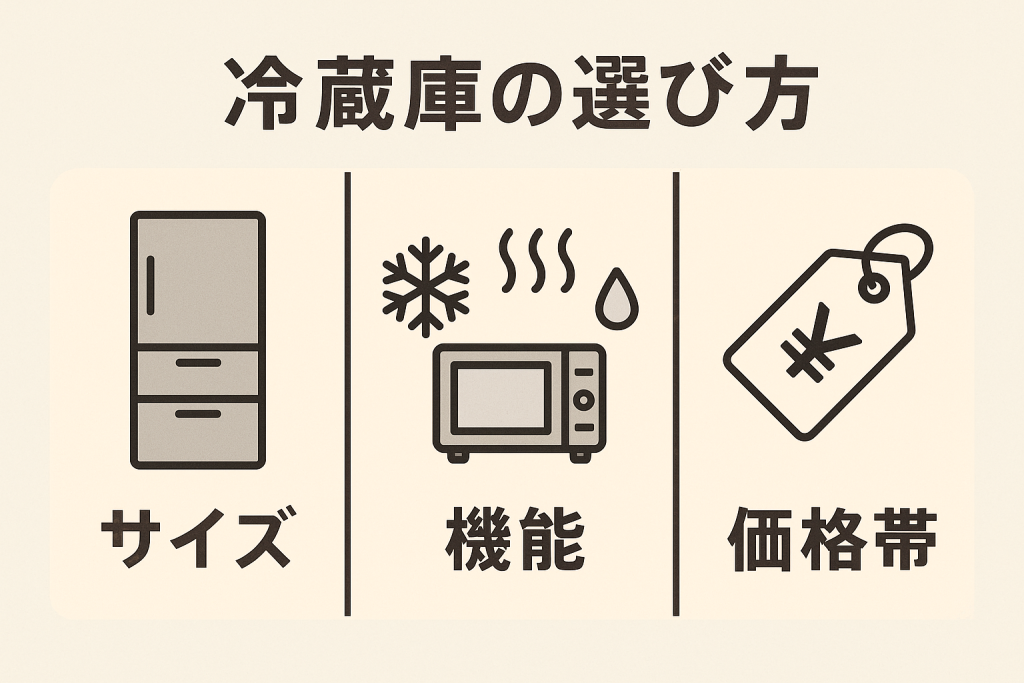 冷蔵庫の選び方

サイズ

機能

¥

価格帯